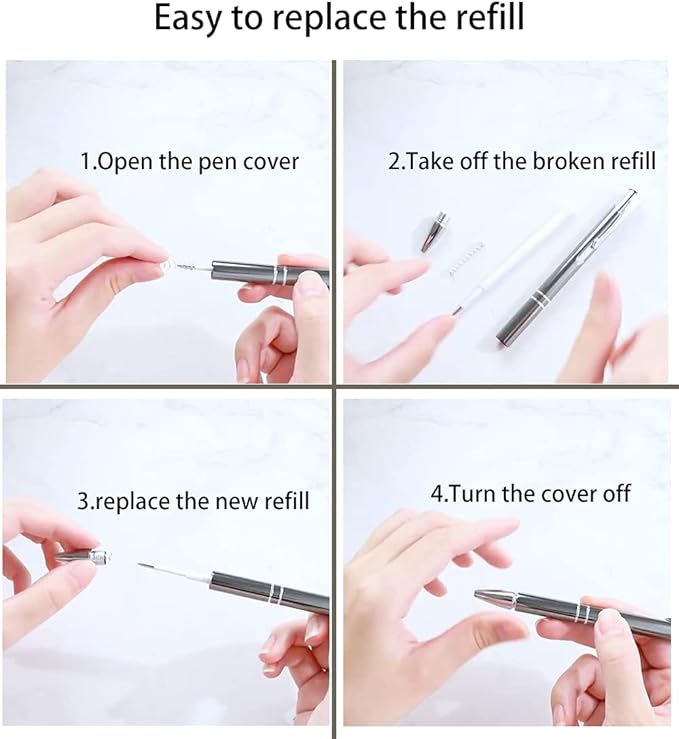 Easy to replace the refill

1.Open the pen cover

2.Take off the broken refill

3.replace the new refill

4.Turn the cover off