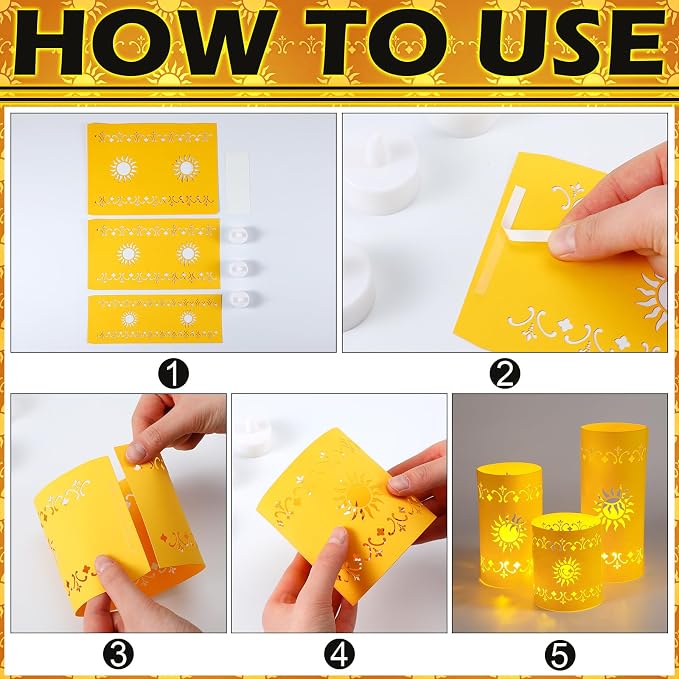 HOW TO USE

1

2

3

4

5