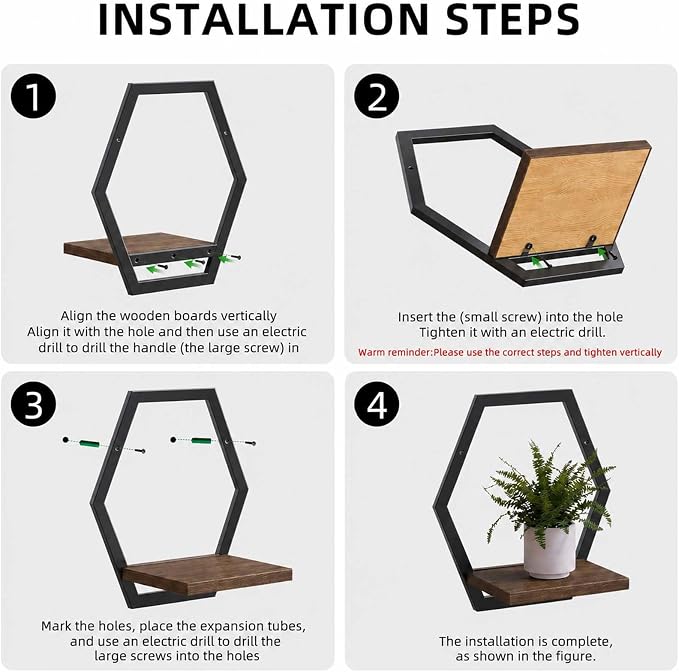 INSTALLATION STEPS

1

Align the wooden boards vertically
Align it with the hole and then use an electric drill to drill the handle (the large screw) in

2

Insert the (small screw) into the hole
Tighten it with an electric drill.

Warm reminder:Please use the correct steps and tighten vertically

3

Mark the holes, place the expansion tubes, and use an electric drill to drill the large screws into the holes

4

The installation is complete, as shown in the figure.