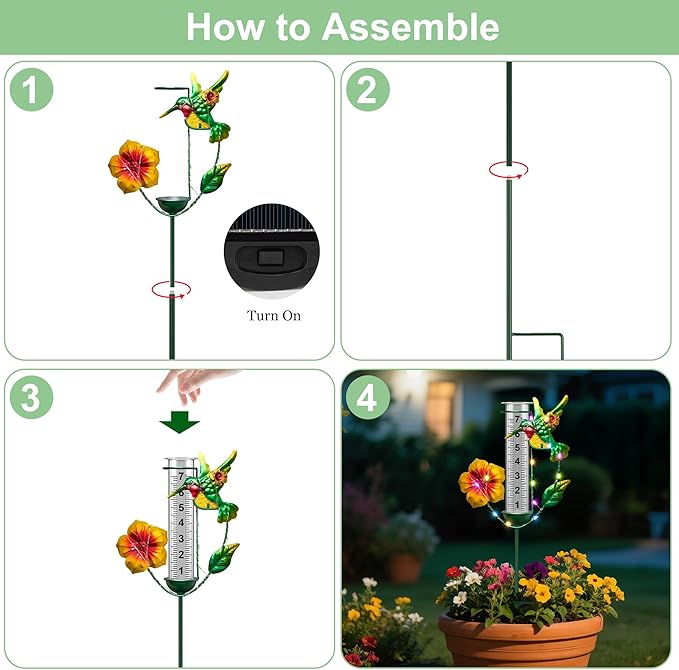 How to Assemble

1

Turn On

2

3

7
6
5
4
3
2
1

4

7
6
5
4
3
2
1