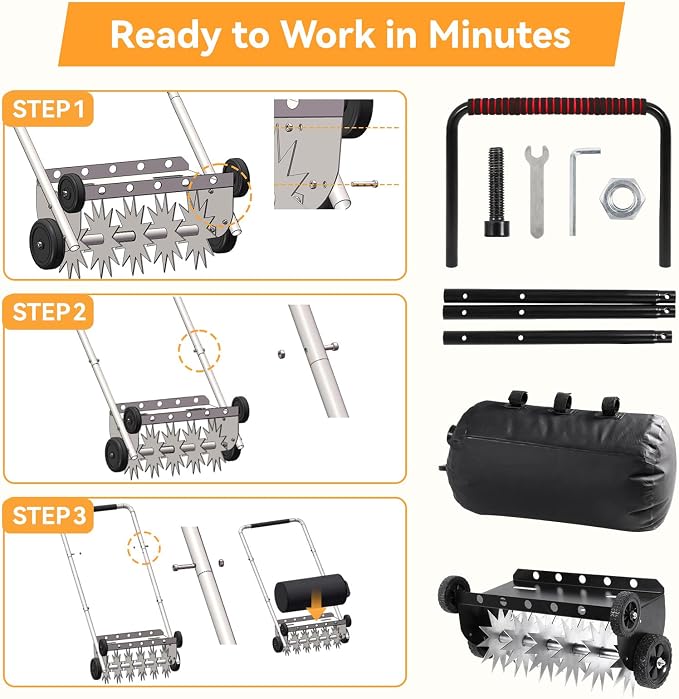 Ready to Work in Minutes

STEP 1

STEP 2

STEP 3