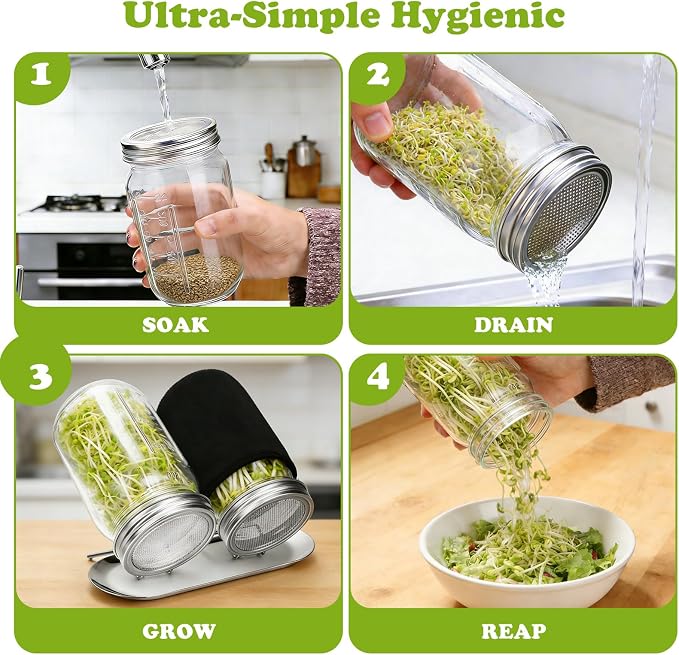 Ultra-Simple Hygienic

1

SOAK

2

DRAIN

3

GROW

4

REAP