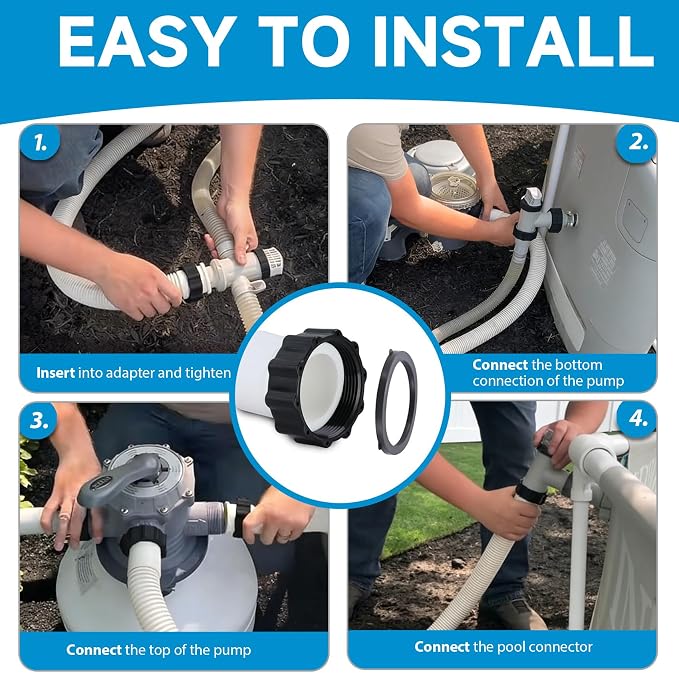 EASY TO INSTALL

1.

Insert into adapter and tighten

2.

Connect the bottom connection of the pump

3.

Connect the top of the pump

4.

Connect the pool connector