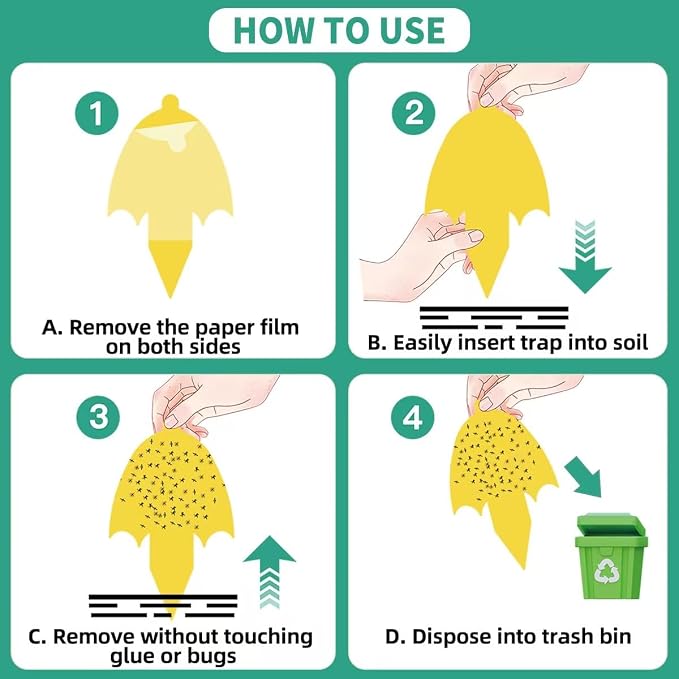 HOW TO USE

1

A. Remove the paper film on both sides

2

B. Easily insert trap into soil

3

C. Remove without touching glue or bugs

4

D. Dispose into trash bin