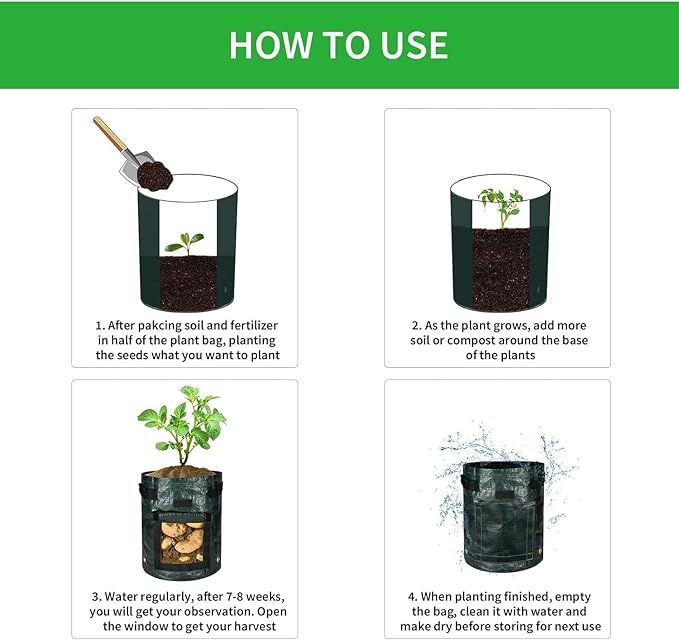 HOW TO USE

1. After pakcing soil and fertilizer in half of the plant bag, planting the seeds what you want to plant

2. As the plant grows, add more soil or compost around the base of the plants

3. Water regularly, after 7-8 weeks, you will get your observation. Open the window to get your harvest

4. When planting finished, empty the bag, clean it with water and make dry before storing for next use