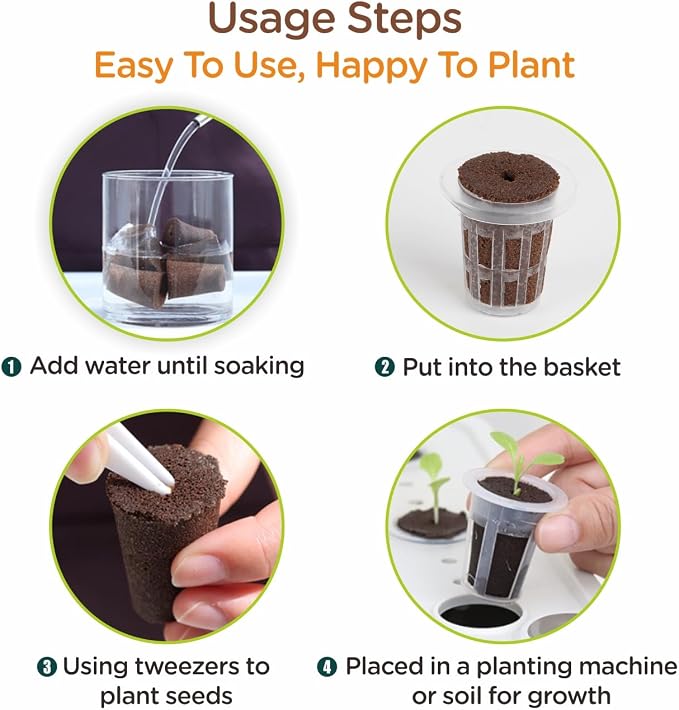 Usage Steps
Easy To Use, Happy To Plant

1 Add water until soaking

2 Put into the basket

3 Using tweezers to plant seeds

4 Placed in a planting machine or soil for growth