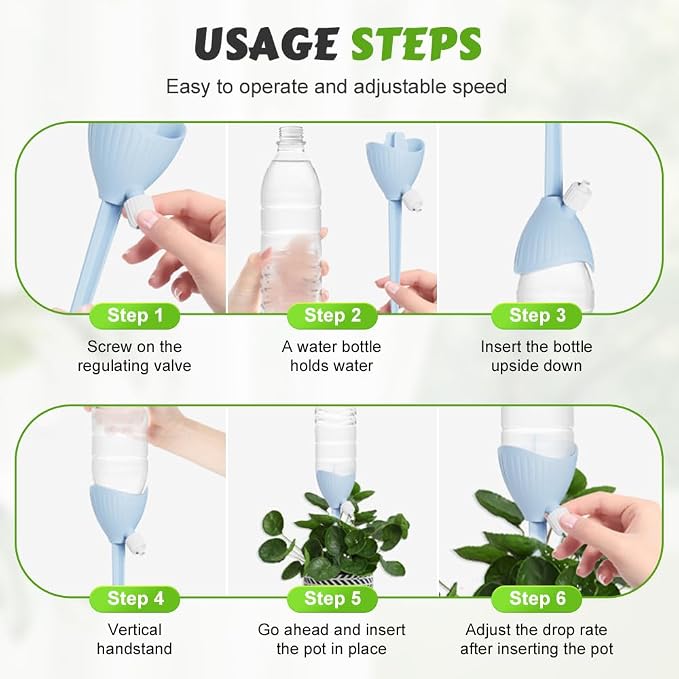 USAGE STEPS

Easy to operate and adjustable speed

Step 1
Screw on the regulating valve

Step 2
A water bottle holds water

Step 3
Insert the bottle upside down

Step 4
Vertical handstand

Step 5
Go ahead and insert the pot in place

Step 6
Adjust the drop rate after inserting the pot