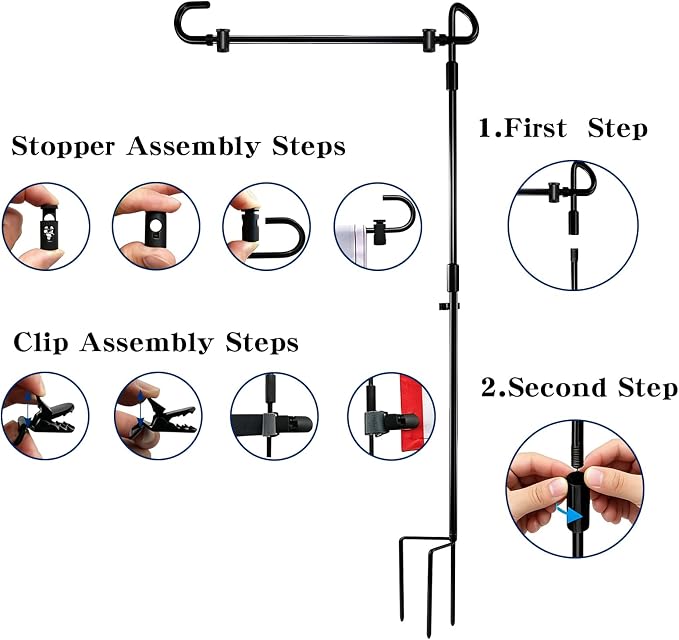 Stopper Assembly Steps

Clip Assembly Steps

1.First Step

2.Second Step