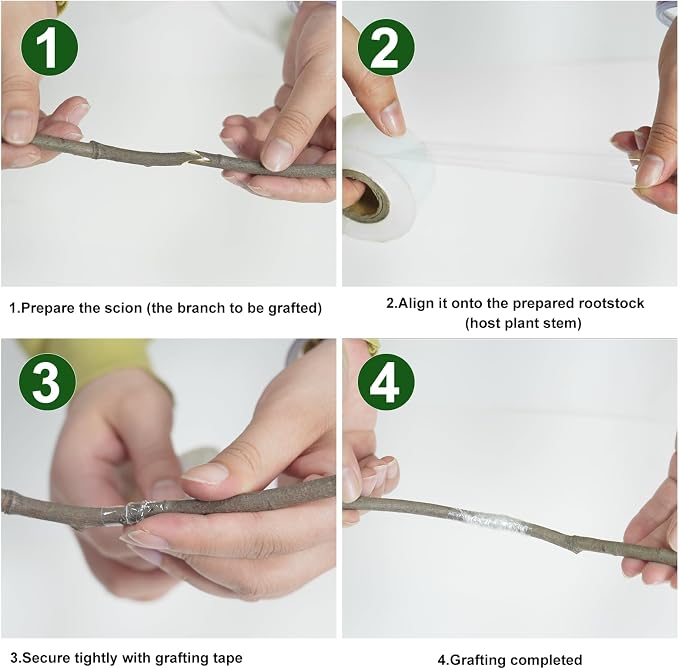 1

1.Prepare the scion (the branch to be grafted)

2

2.Align it onto the prepared rootstock (host plant stem)

3

3.Secure tightly with grafting tape

4

4.Grafting completed