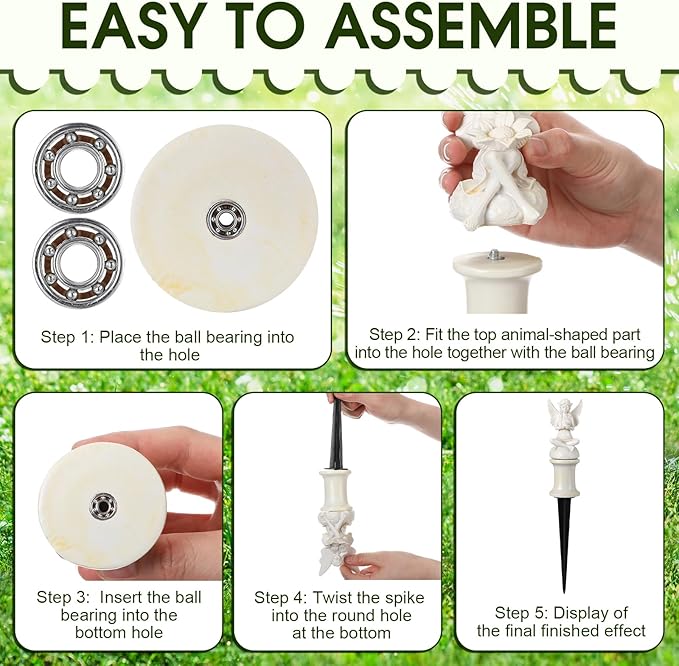 EASY TO ASSEMBLE

Step 1: Place the ball bearing into the hole

Step 2: Fit the top animal-shaped part into the hole together with the ball bearing

Step 3:  Insert the ball bearing into the bottom hole

Step 4: Twist the spike into the round hole at the bottom

Step 5: Display of the final finished effect