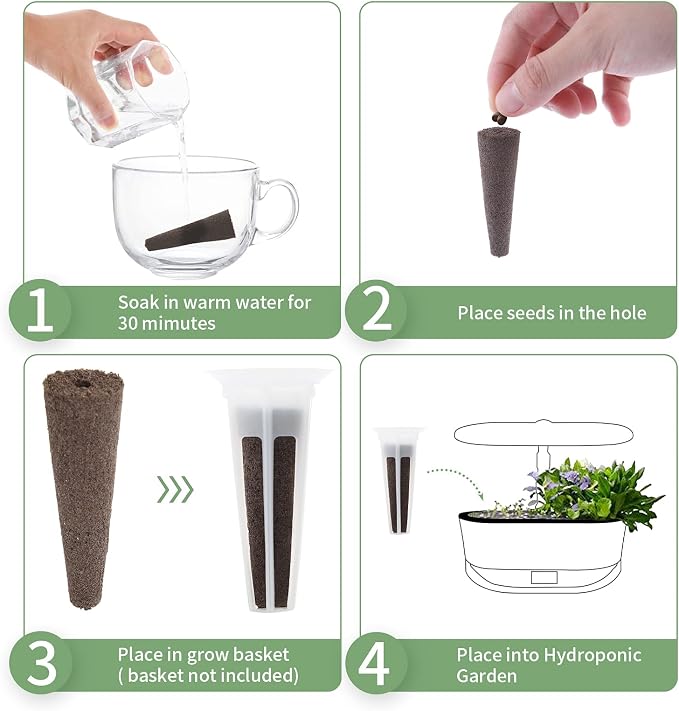 1 Soak in warm water for 30 mimutes

2 Place seeds in the hole

3 Place in grow basket ( basket not included)

4 Place into Hydroponic Garden