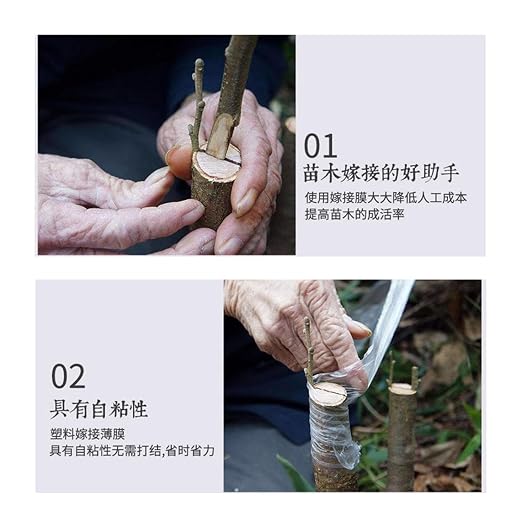 01
苗木嫁接的好助手
使用嫁接膜大大降低人工成本
提高苗木的成活率

02
具有自粘性
塑料嫁接薄膜
具有自粘性无需打结,省时省力