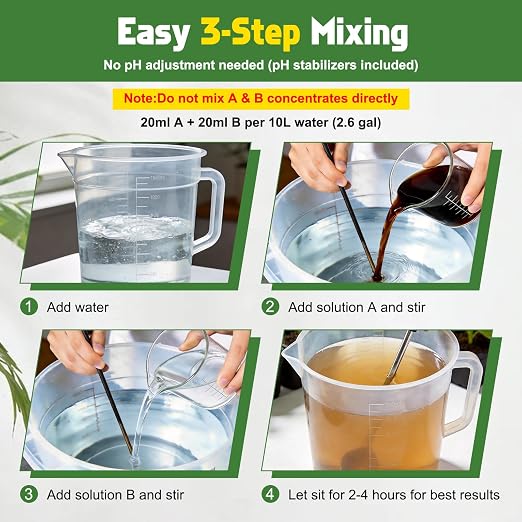 Easy 3-Step Mixing

No pH adjustment needed (pH stabilizers included)

Note:Do not mix A & B concentrates directly

20ml A + 20ml B per 10L water (2.6 gal)

1 Add water

2 Add solution A and stir

3 Add solution B and stir

4 Let sit for 2-4 hours for best results