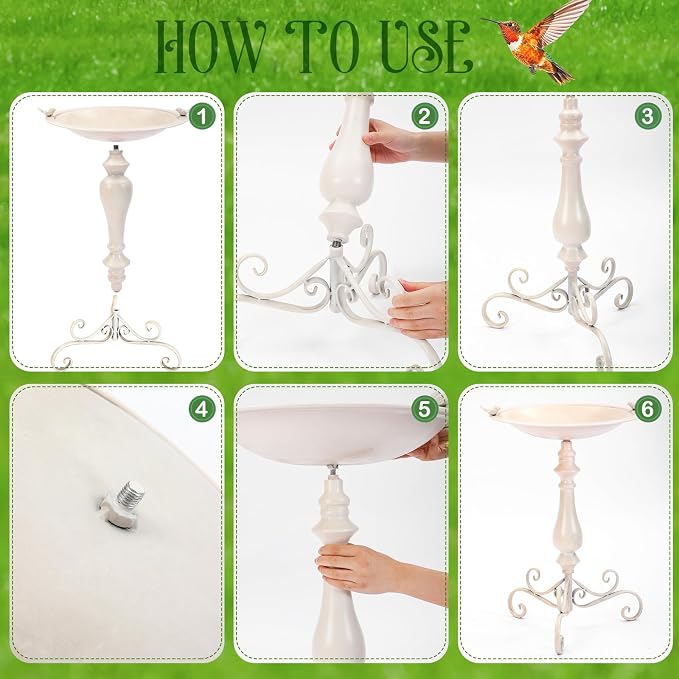 HOW TO USE

1

2

3

4

5

6