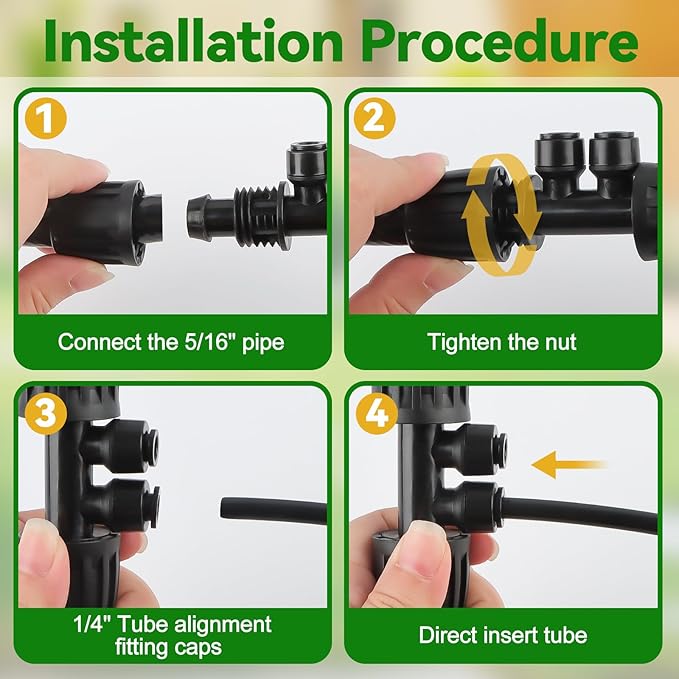 Installation Procedure

1

Connect the 5/16" pipe

2

Tighten the nut

3

1/4" Tube alignment fitting caps

4

Direct insert tube