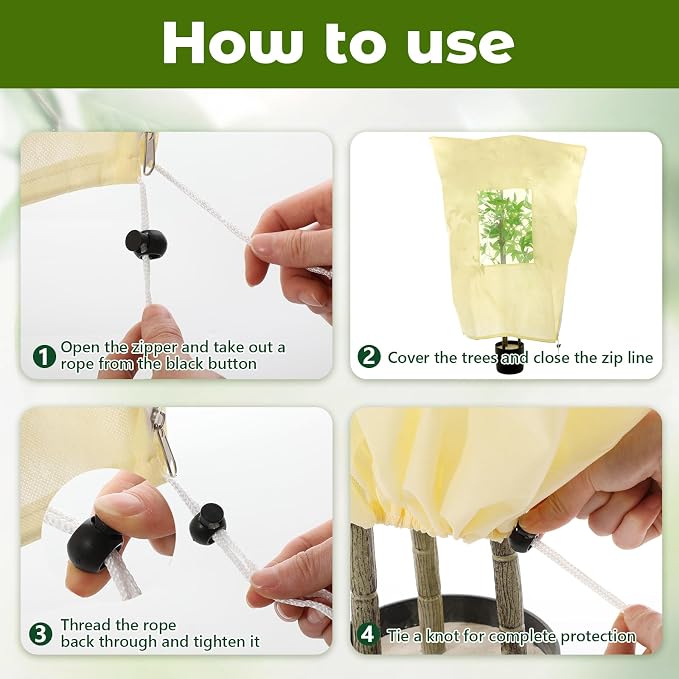 How to use

1 Open the zipper and take out a rope from the black button

2 Cover the trees and close the zip line

3 Thread the rope back through and tighten it

4 Tie a knot for complete protection