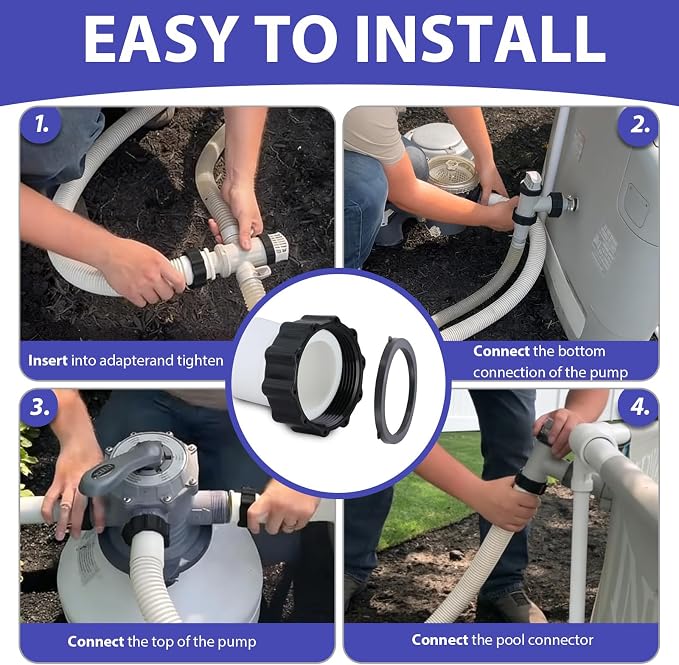 EASY TO INSTALL

1.

Insert into adapterand tighten

2.

Connect the bottom connection of the pump

3.

Connect the top of the pump

4.

Connect the pool connector