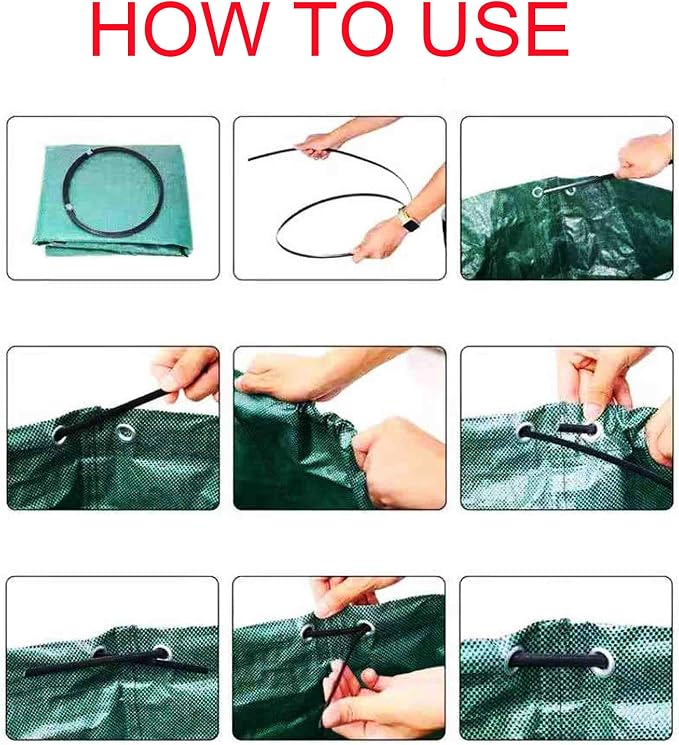 HOW TO USE