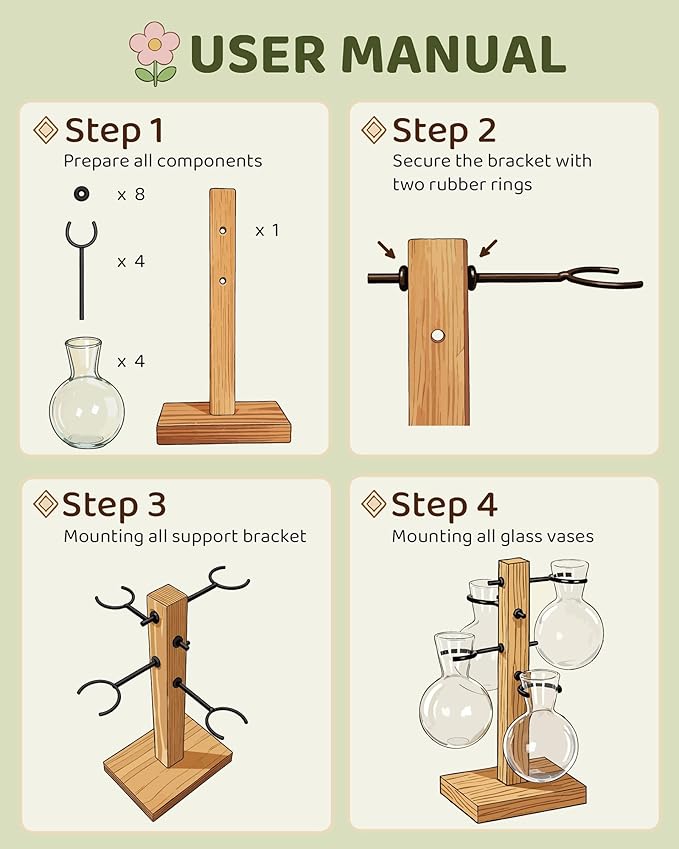 USER MANUAL

Step 1
Prepare all components

x 8

x 4

x 4

x 1

Step 2
Secure the bracket with two rubber rings

Step 3
Mounting all support bracket

Step 4
Mounting all glass vases