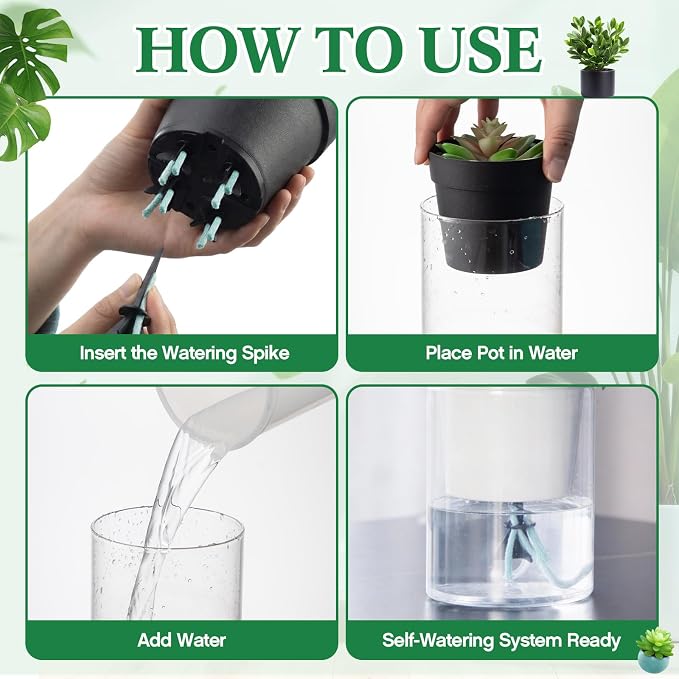 HOW TO USE

Insert the Watering Spike

Place Pot in Water

Add Water

Self-Watering System Ready