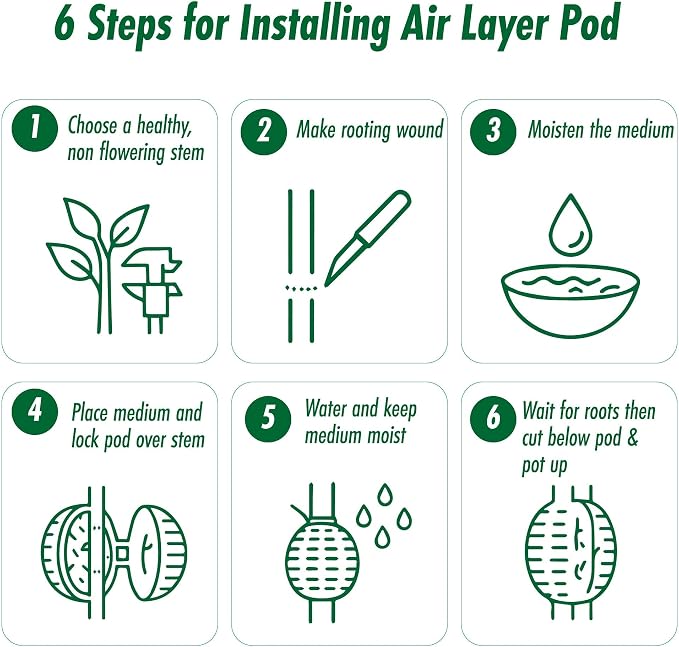 6 Steps for Installing Air Layer Pod

1 Choose a healthy, non flowering stem

2 Make rooting wound

3 Moisten the medium

4 Place medium and lock pod over stem

5 Water and keep medium moist

6 Wait for roots then cut below pod & pot up