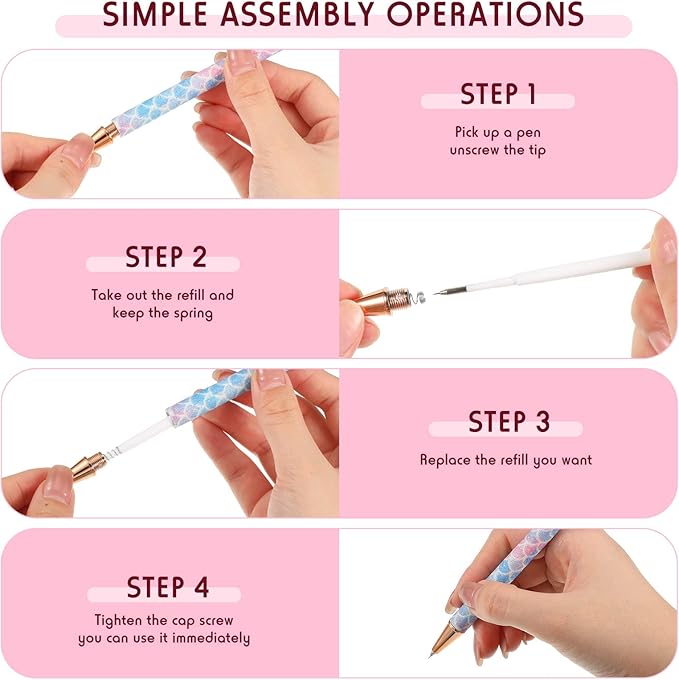 SIMPLE ASSEMBLY OPERATIONS

STEP 1

Pick up a pen unscrew the tip

STEP 2

Take out the refill and keep the spring

STEP 3

Replace the refill you want

STEP 4

Tighten the cap screw you can use it immediately