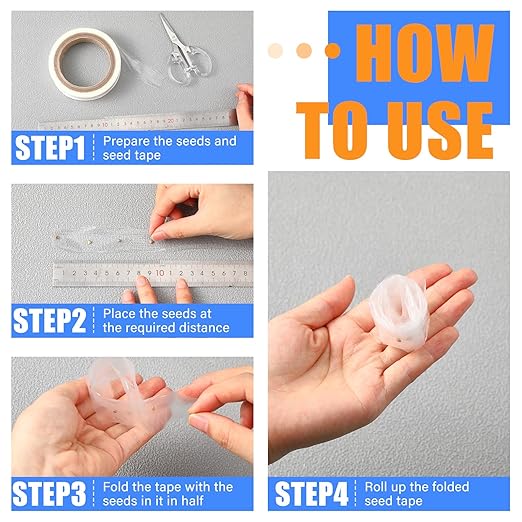 HOW TO USE

STEP1 Prepare the seeds and seed tape

STEP2 Place the seeds at the required distance

STEP3 Fold the tape with the seeds in it in half

STEP4 Roll up the folded seed tape