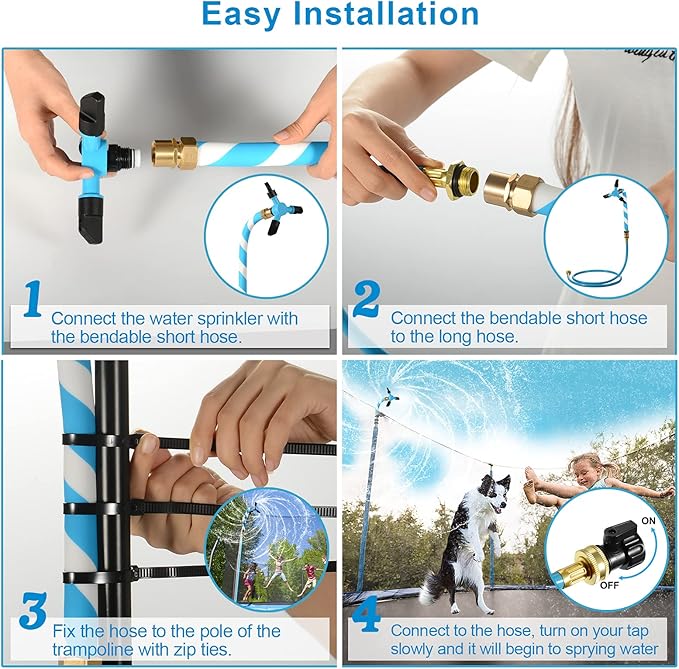 Easy Installation

1
Connect the water sprinkler with the bendable short hose.

2
Connect the bendable short hose to the long hose.

3
Fix the hose to the pole of the trampoline with zip ties.

ON
OFF

4
Connect to the hose, turn on your tap slowly and it will begin to sprying water