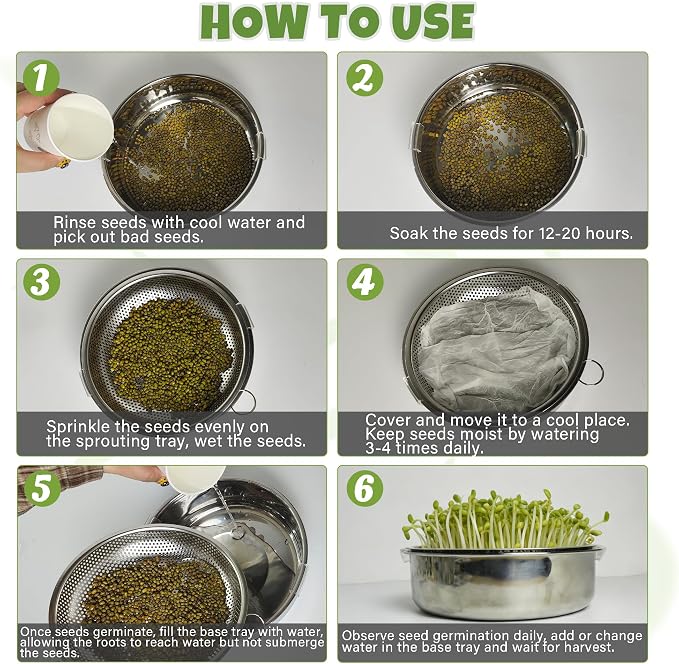 HOW TO USE

1
Rinse seeds with cool water and pick out bad seeds.

2
Soak the seeds for 12-20 hours.

3
Sprinkle the seeds evenly on the sprouting tray, wet the seeds.

4
Cover and move it to a cool place. Keep seeds moist by watering 3-4 times daily.

5
Once seeds germinate, fill the base tray with water, allowing the roots to reach water but not submerge the seeds.

6
Observe seed germination daily, add or change water in the base tray and wait for harvest.