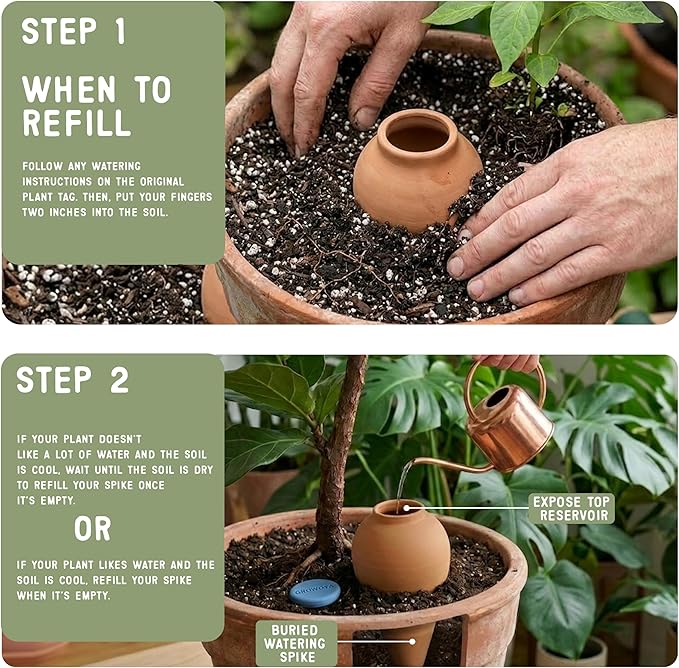 STEP 1

WHEN TO REFILL

FOLLOW ANY WATERING INSTRUCTIONS ON THE ORIGINAL PLANT TAG. THEN, PUT YOUR FINGERS TWO INCHES INTO THE SOIL.

STEP 2

IF YOUR PLANT DOESN'T LIKE A LOT OF WATER AND THE SOIL IS COOL, WAIT UNTIL THE SOIL IS DRY TO REFILL YOUR SPIKE ONCE IT'S EMPTY.

OR

IF YOUR PLANT LIKES WATER AND THE SOIL IS COOL, REFILL YOUR SPIKE WHEN IT'S EMPTY.

EXPOSE TOP RESERVOIR

GROWOYA

BURIED WATERING SPIKE