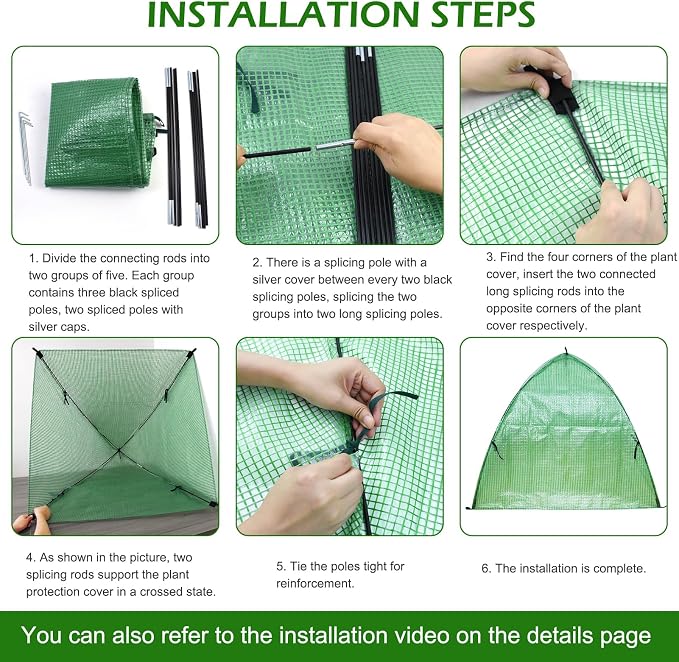 INSTALLATION STEPS

1. Divide the connecting rods into two groups of five. Each group contains three black spliced poles, two spliced poles with silver caps.

2. There is a splicing pole with a silver cover between every two black splicing poles, splicing the two groups into two long splicing poles.

3. Find the four corners of the plant cover, insert the two connected long splicing rods into the opposite corners of the plant cover respectively.

4. As shown in the picture, two splicing rods support the plant protection cover in a crossed state.

5. Tie the poles tight for reinforcement.

6. The installation is complete.

You can also refer to the installation video on the details page