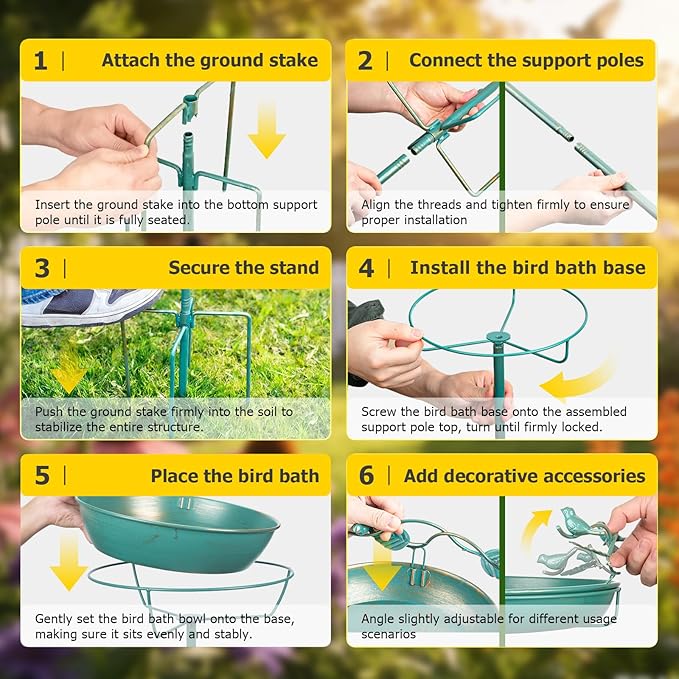 1 | Attach the ground stake

Insert the ground stake into the bottom support pole until it is fully seated.

2 | Connect the support poles

Align the threads and tighten firmly to ensure proper installation

3 | Secure the stand

Push the ground stake firmly into the soil to stabilize the entire structure.

4 | Install the bird bath base

Screw the bird bath base onto the assembled support pole top, turn until firmly locked.

5 | Place the bird bath

Gently set the bird bath bowl onto the base, making sure it sits evenly and stably.

6 | Add decorative accessories

Angle slightly adjustable for different usage scenarios