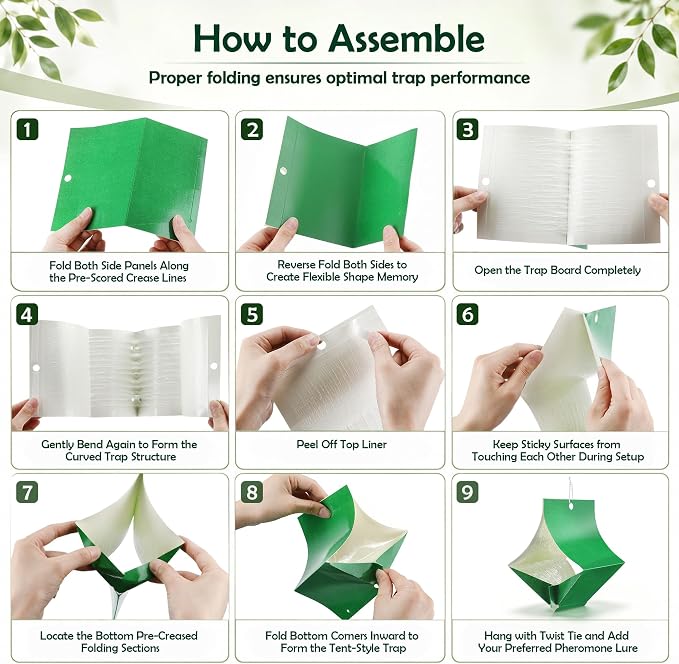 How to Assemble

Proper folding ensures optimal trap performance

1

Fold Both Side Panels Along the Pre-Scored Crease Lines

2

Reverse Fold Both Sides to Create Flexible Shape Memory

3

Open the Trap Board Completely

4

Gently Bend Again to Form the Curved Trap Structure

5

Peel Off Top Liner

6

Keep Sticky Surfaces from Touching Each Other During Setup

7

Locate the Bottom Pre-Creased Folding Sections

8

Fold Bottom Corners Inward to Form the Tent-Style Trap

9

Hang with Twist Tie and Add Your Preferred Pheromone Lure