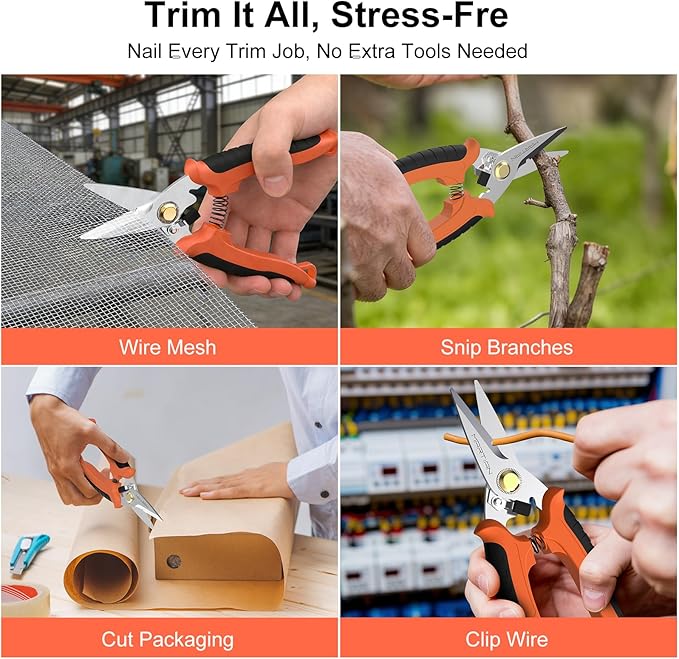 Trim It All, Stress-Fre

Nail Every Trim Job, No Extra Tools Needed

Wire Mesh

Snip Branches

Cut Packaging

Clip Wire