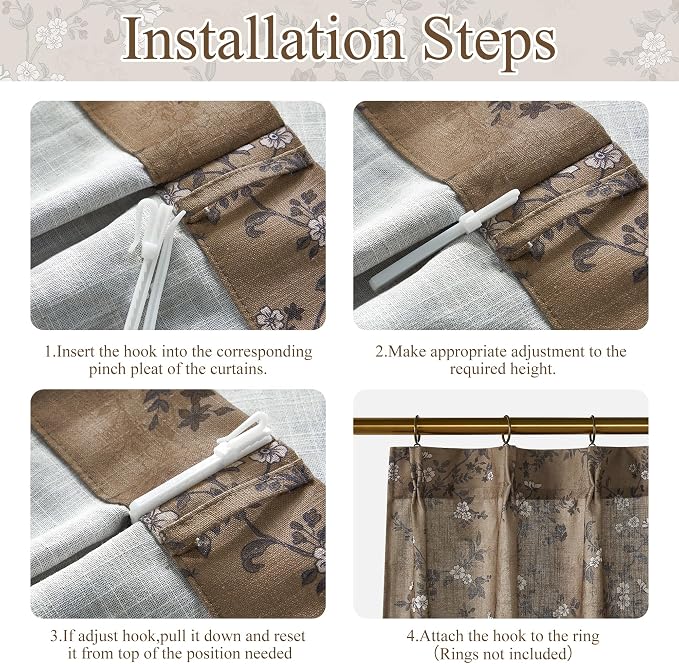 Installation Steps

1.Insert the hook into the corresponding pinch pleat of the curtains.

2.Make appropriate adjustment to the required height.

3.If adjust hook,pull it down and reset it from top of the position needed

4.Attach the hook to the ring (Rings not included)