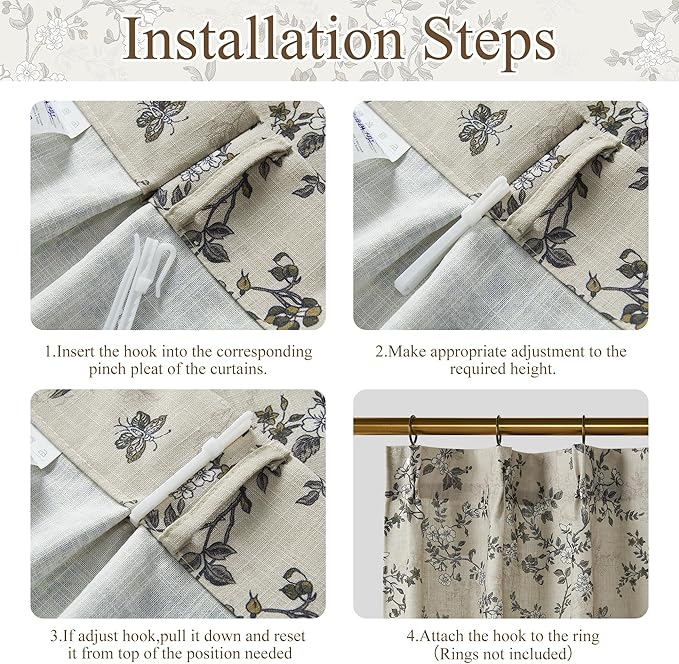 Installation Steps

1.Insert the hook into the corresponding pinch pleat of the curtains.

2.Make appropriate adjustment to the required height.

3.If adjust hook,pull it down and reset it from top of the position needed

4.Attach the hook to the ring (Rings not included)